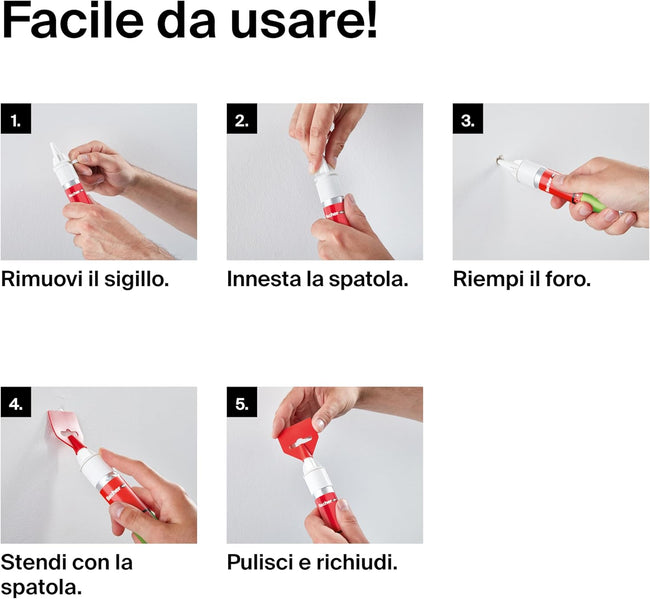 Facile da usare!

1.

Rimuovi il sigillo.

2.

Innesta la spatola.

3.

Riempi il foro.

4.

Stendi con la spatola.

5.

Pulisci e richiudi.